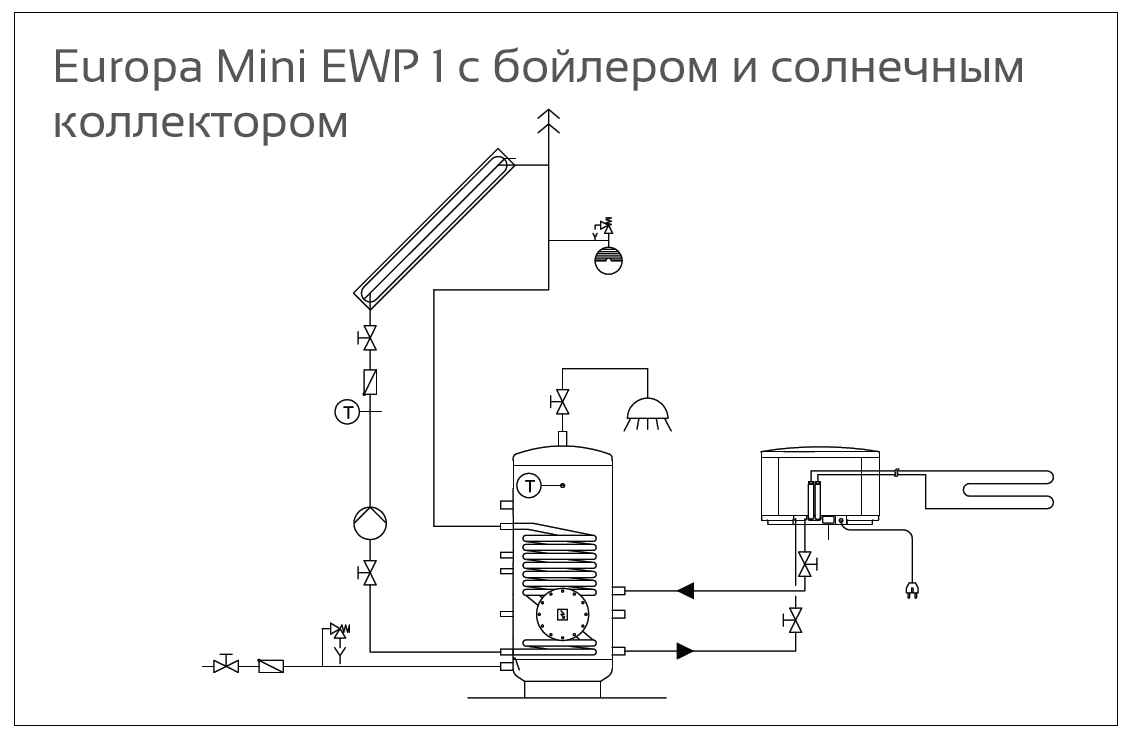 Europa Mini EWP 1 с бойлером и солнечным коллектором

T

T