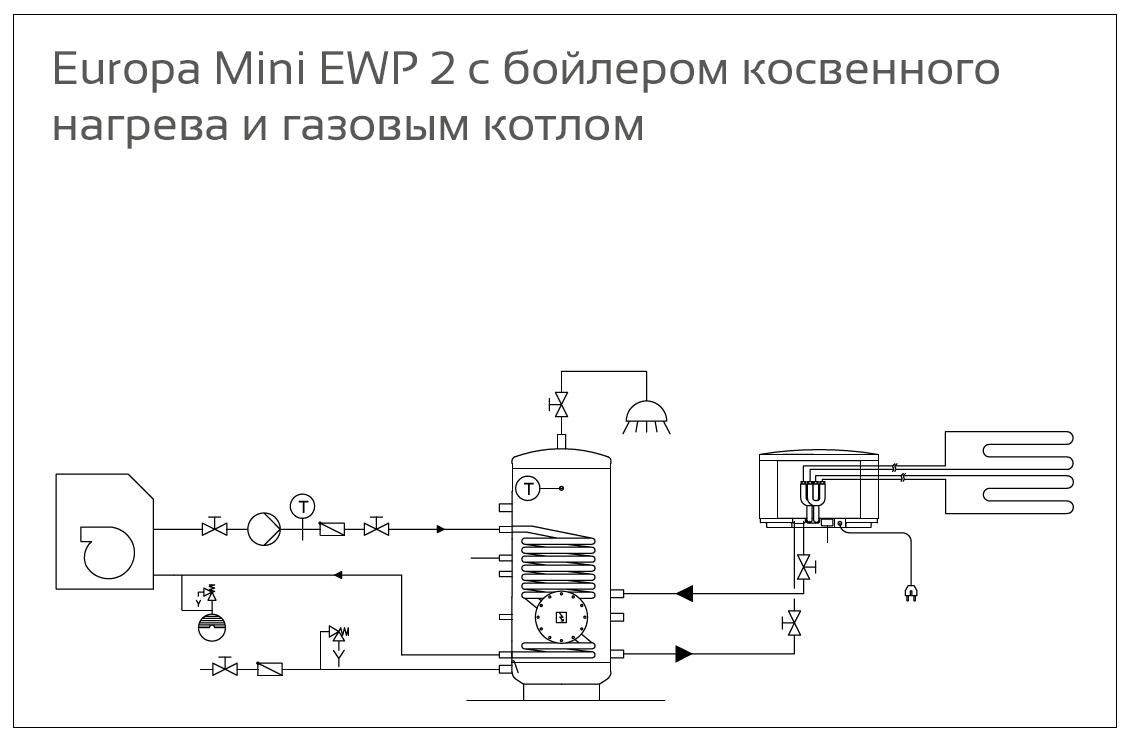 Europa Mini EWP 2 с бойлером косвенного нагрева и газовым котлом

T

T