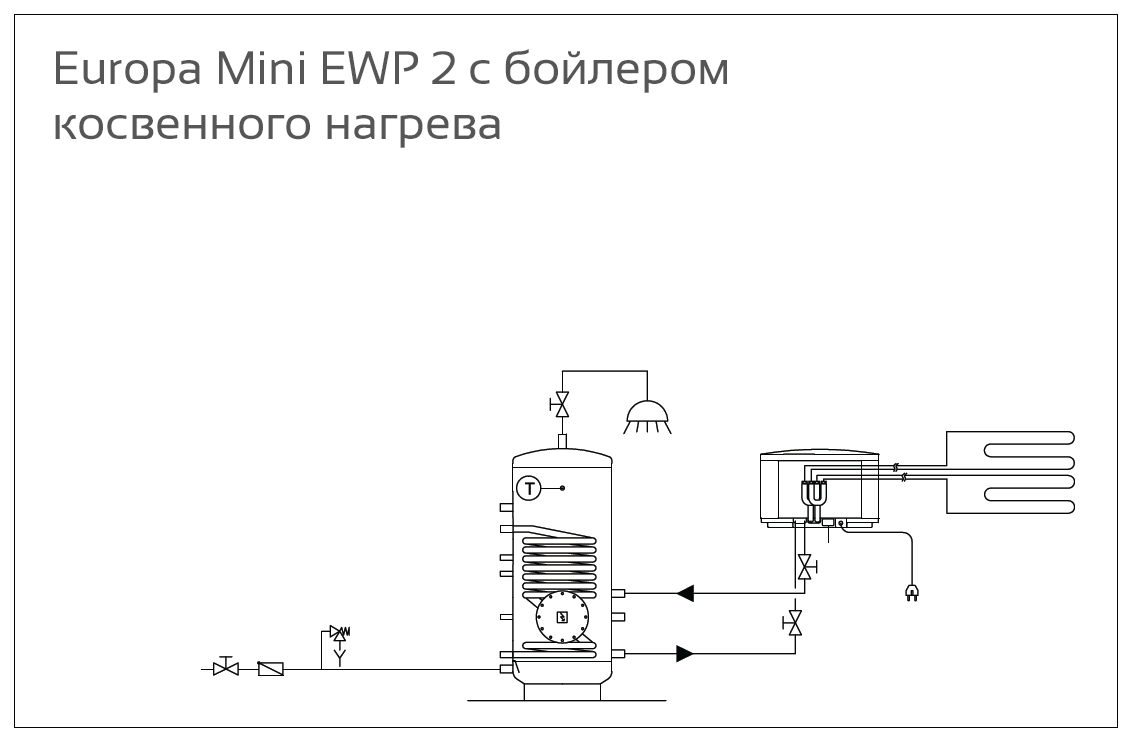 Europa Mini EWP 2 с бойлером косвенного нагрева

T